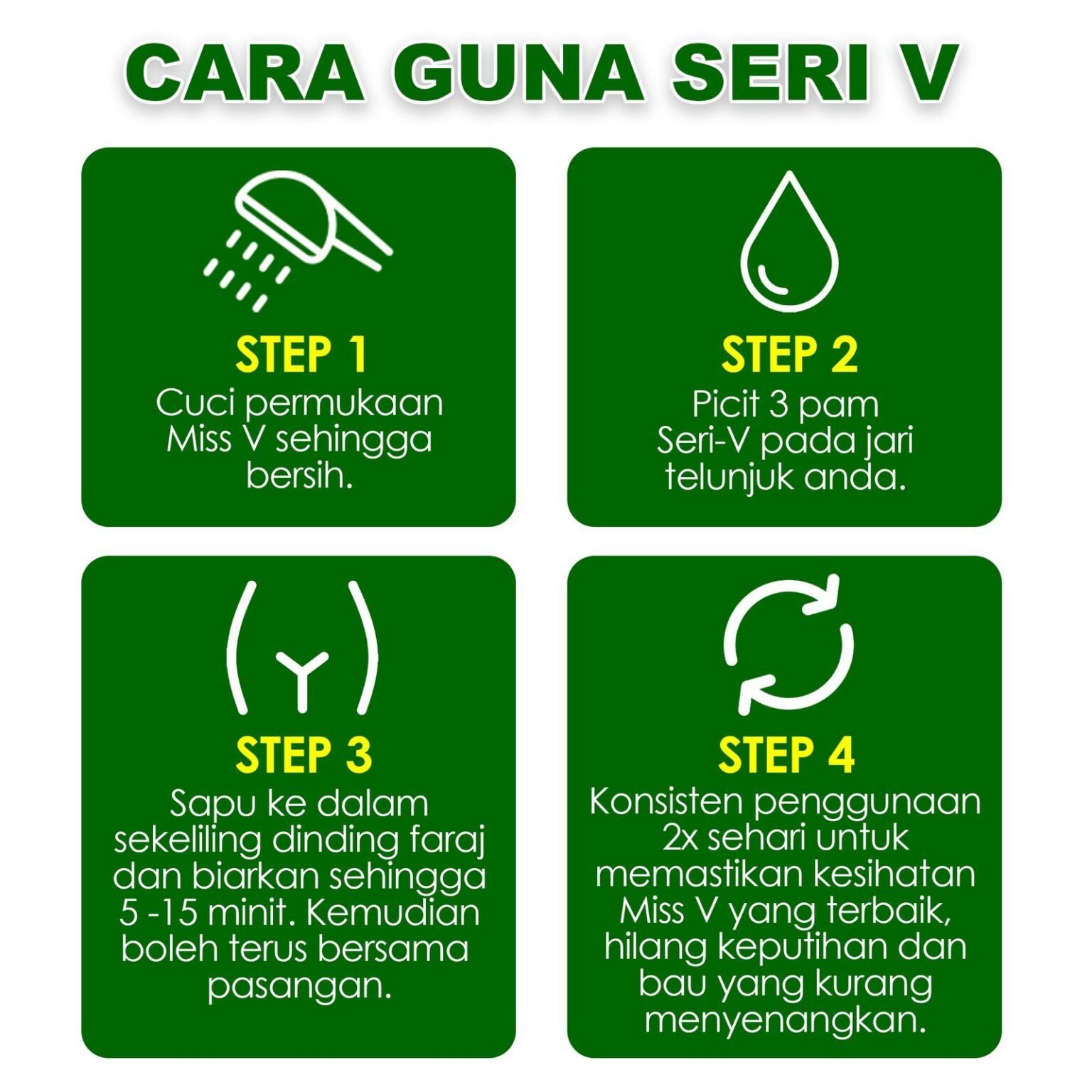 CARA GUNA SERI V

STEP 1
Cuci permukaan Miss V sehingga bersih.

STEP 2
Picit 3 pam Seri-V pada jari telunjuk anda.

STEP 3
Sapu ke dalam sekeliling dinding faraj dan biarkan sehingga 5 -15 minit. Kemudian boleh terus bersama pasangan.

STEP 4
Konsisten penggunaan 2x sehari untuk memastikan kesihatan Miss V yang terbaik, hilang keputihan dan bau yang kurang menyenangkan.